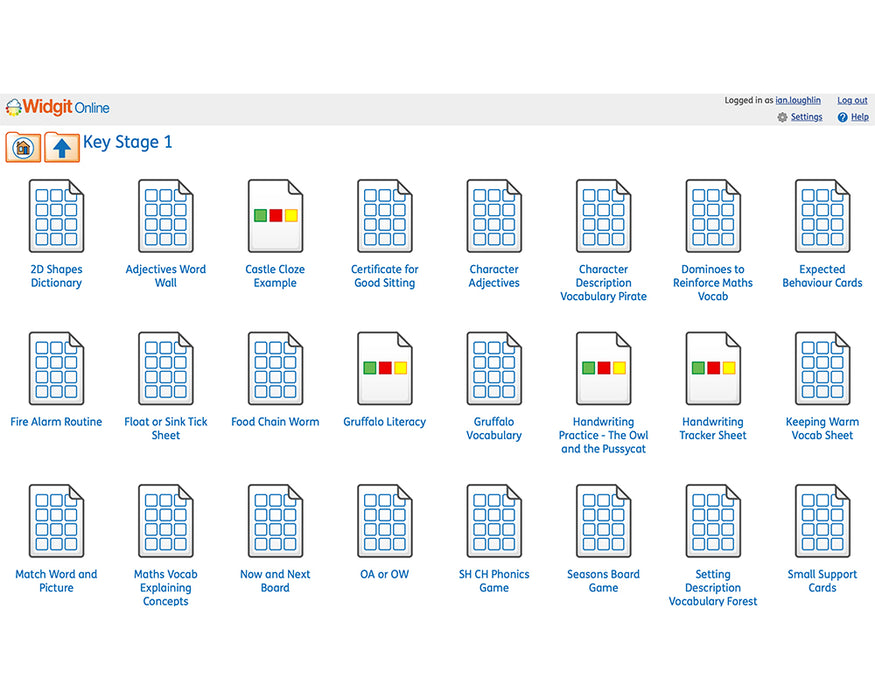 Widgit Online

Logged in as ian.loughlin Log out
Settings Help

Key Stage 1

2D Shapes Dictionary

Adjectives Word Wall

Castle Cloze Example

Certificate for Good Sitting

Character Adjectives

Character Description Vocabulary Pirate

Dominoes to Reinforce Maths Vocab

Expected Behaviour Cards

Fire Alarm Routine

Float or Sink Tick Sheet

Food Chain Worm

Gruffalo Literacy

Gruffalo Vocabulary

Handwriting Practice - The Owl and the Pussycat

Handwriting Tracker Sheet

Keeping Warm Vocab Sheet

Match Word and Picture

Maths Vocab Explaining Concepts

Now and Next Board

OA or OW

SH CH Phonics Game

Seasons Board Game

Setting Description Vocabulary Forest

Small Support Cards